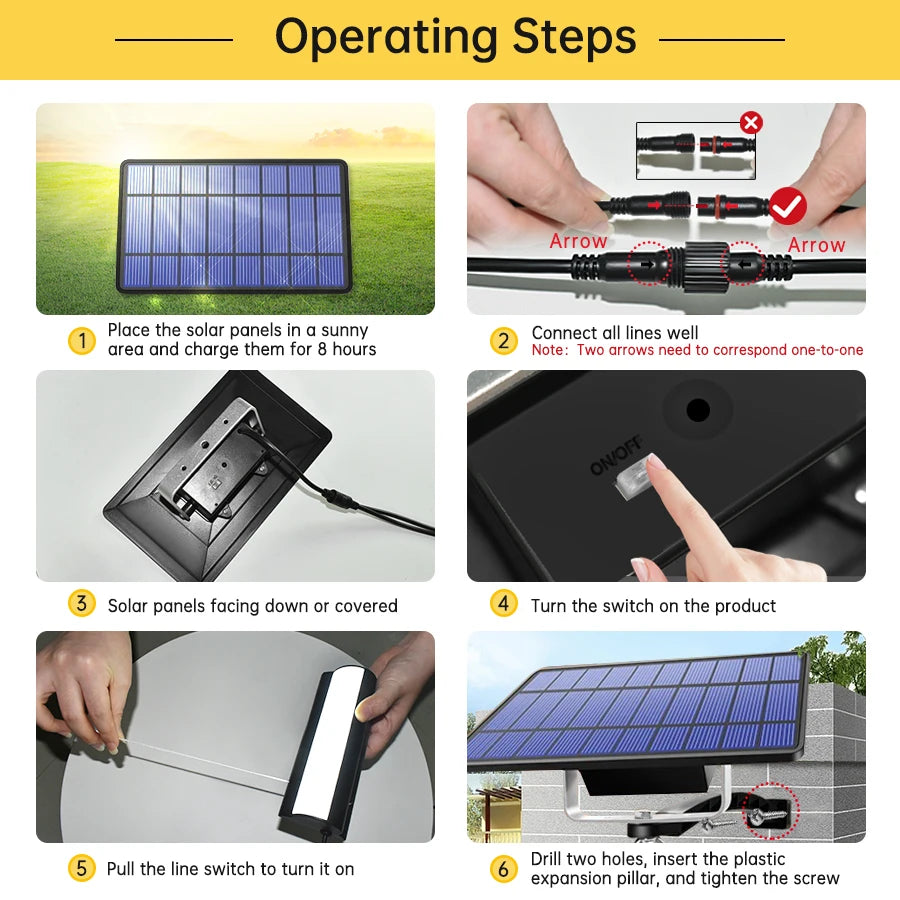 Operating Steps

1 Place the solar panels in a sunny area and charge them for 8 hours

Arrow
Arrow

2 Connect all lines well
Note: Two arrows need to correspond one-to-one

3 Solar panels facing down or covered

ON/OFF

4 Turn the switch on the product

5 Pull the line switch to turn it on

6 Drill two holes, insert the plastic expansion pillar, and tighten the screw